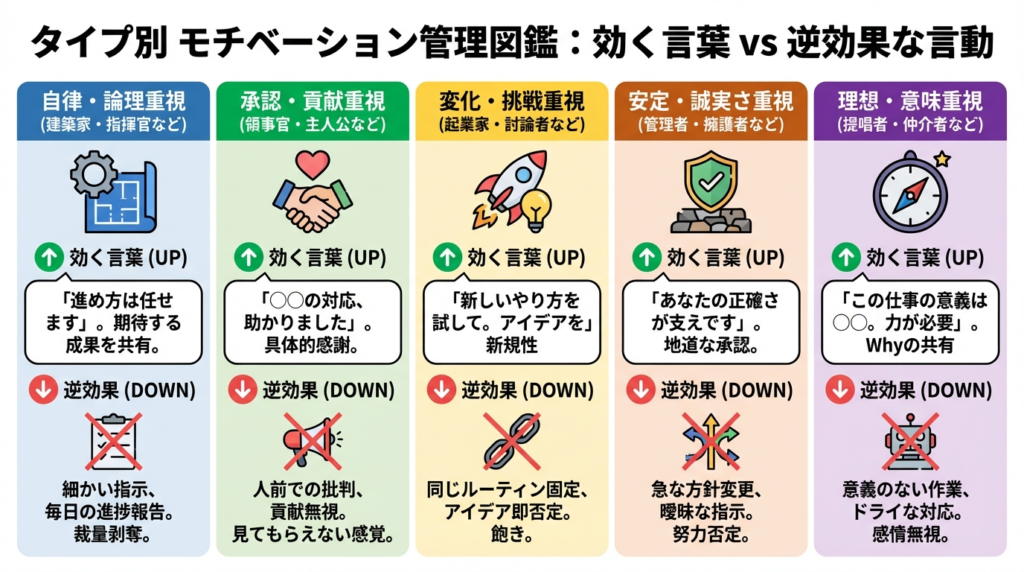 タイプ別 モチベーション管理図鑑：効く言葉 vs 逆効果な言動

自律・論理重視
(建築家・指揮官など)

効く言葉 (UP)

「進め方は任せます」。期待する成果を共有。

逆効果 (DOWN)

細かい指示、毎日の進捗報告。裁量剥奪。

承認・貢献重視
(領事官・主人公など)

効く言葉 (UP)

「○○の対応、助かりました」。具体的感謝。

逆効果 (DOWN)

人前での批判、貢献無視。見てもらえない感覚。

変化・挑戦重視
(起業家・討論者など)

効く言葉 (UP)

「新しいやり方を試して。アイデアを」新規性

逆効果 (DOWN)

同じルーティン固定、アイデア即否定。飽き。

安定・誠実さ重視
(管理者・擁護者など)

効く言葉 (UP)

「あなたの正確さが支えです」。地道な承認。

逆効果 (DOWN)

急な方針変更、曖昧な指示。努力否定。

理想・意味重視
(提唱者・仲介者など)

効く言葉 (UP)

「この仕事の意義は○○。力が必要」。Whyの共有

逆効果 (DOWN)

意義のない作業、ドライな対応。感情無視。