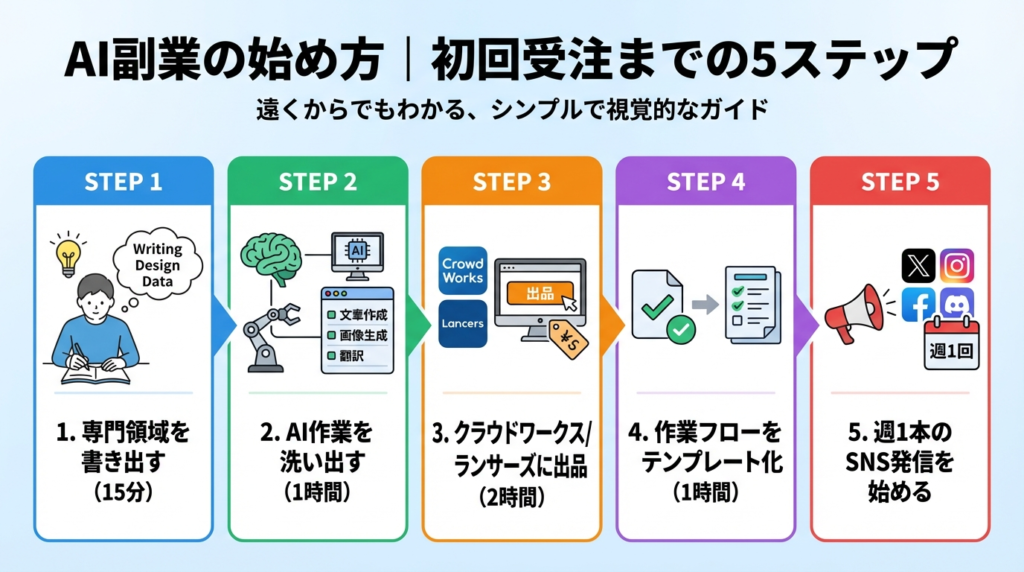 AI副業の始め方｜初回受注までの5ステップ

遠くからでもわかる、シンプルで視覚的なガイド

STEP 1

Writing
Design
Data

1. 専門領域を書き出す（15分）

STEP 2

AI

文章作成
画像生成
翻訳

2. AI作業を洗い出す（1時間）

STEP 3

Crowd Works

Lancers

出品

¥5

3. クラウドワークス/ランサーズに出品（2時間）

STEP 4

4. 作業フローをテンプレート化（1時間）

STEP 5

週1回

5. 週1本のSNS発信を始める