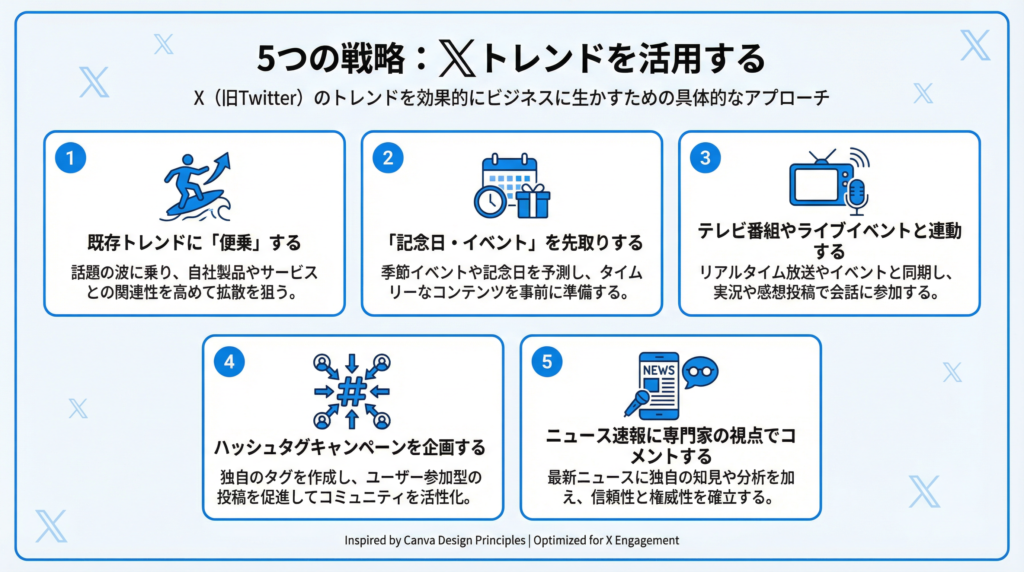 5つの戦略：𝕏トレンドを活用する

X（旧Twitter）のトレンドを効果的にビジネスに生かすための具体的なアプローチ

1

既存トレンドに「便乗」する

話題の波に乗り、自社製品やサービスとの関連性を高めて拡散を狙う。

2

「記念日・イベント」を先取りする

季節イベントや記念日を予測し、タイムリーなコンテンツを事前に準備する。

3

テレビ番組やライブイベントと連動する

リアルタイム放送やイベントと同期し、実況や感想投稿で会話に参加する。

4

ハッシュタグキャンペーンを企画する

独自のタグを作成し、ユーザー参加型の投稿を促進してコミュニティを活性化。

5

NEWS

ニュース速報に専門家の視点でコメントする

最新ニュースに独自の知見や分析を加え、信頼性と権威性を確立する。

Inspired by Canva Design Principles | Optimized for X Engagement