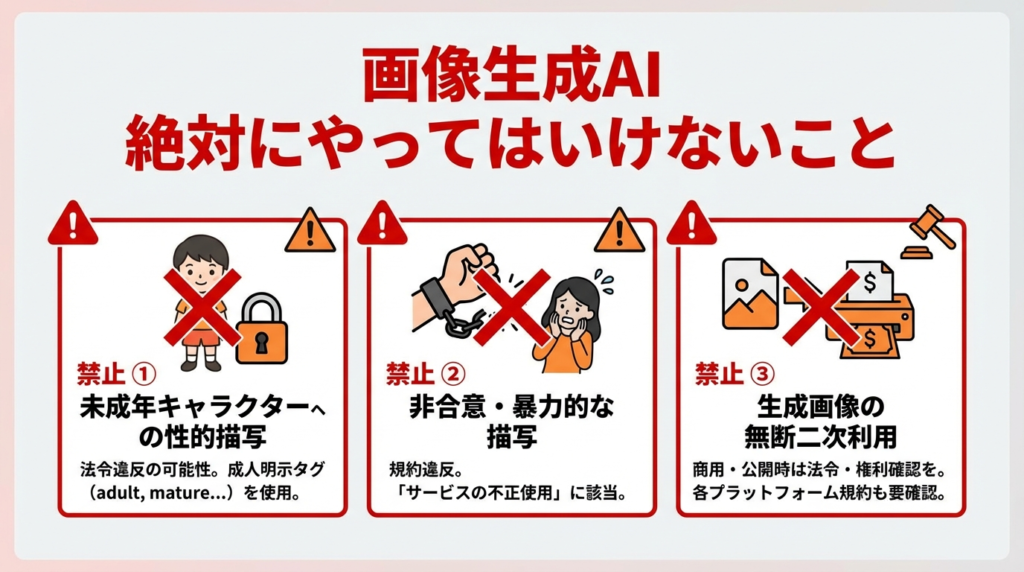 画像生成AI
絶対にやってはいけないこと

禁止 ①
未成年キャラクターへの性的描写
法令違反の可能性。成人明示タグ（adult, mature...）を使用。

禁止 ②
非合意・暴力的な描写
規約違反。
「サービスの不正使用」に該当。

禁止 ③
生成画像の無断二次利用
商用・公開時は法令・権利確認を。
各プラットフォーム規約も要確認。