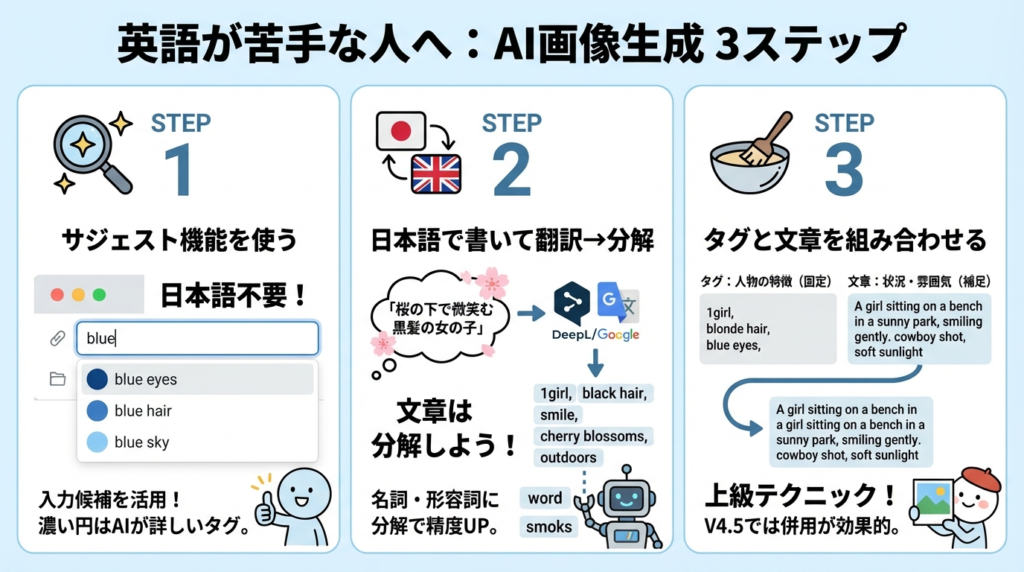 英語が苦手な人へ：AI画像生成 3ステップ

STEP 1

サジェスト機能を使う

日本語不要！

blue

blue eyes

blue hair

blue sky

入力候補を活用！
濃い円はAIが詳しいタグ。

STEP 2

日本語で書いて翻訳→分解

「桜の下で微笑む黒髪の女の子」

DeepL/Google

1girl, black hair, smile, cherry blossoms, outdoors

文章は分解しよう！

名詞・形容詞に分解で精度UP。

word

smoks

STEP 3

タグと文章を組み合わせる

タグ：人物の特徴（固定）

1girl, blonde hair, blue eyes,

文章：状況・雰囲気（補足）

A girl sitting on a bench in a sunny park, smiling gently. cowboy shot, soft sunlight

A girl sitting on a bench in a girl sitting on a bench in a sunny park, smiling gently. cowboy shot, soft sunlight

上級テクニック！
V4.5では併用が効果的。