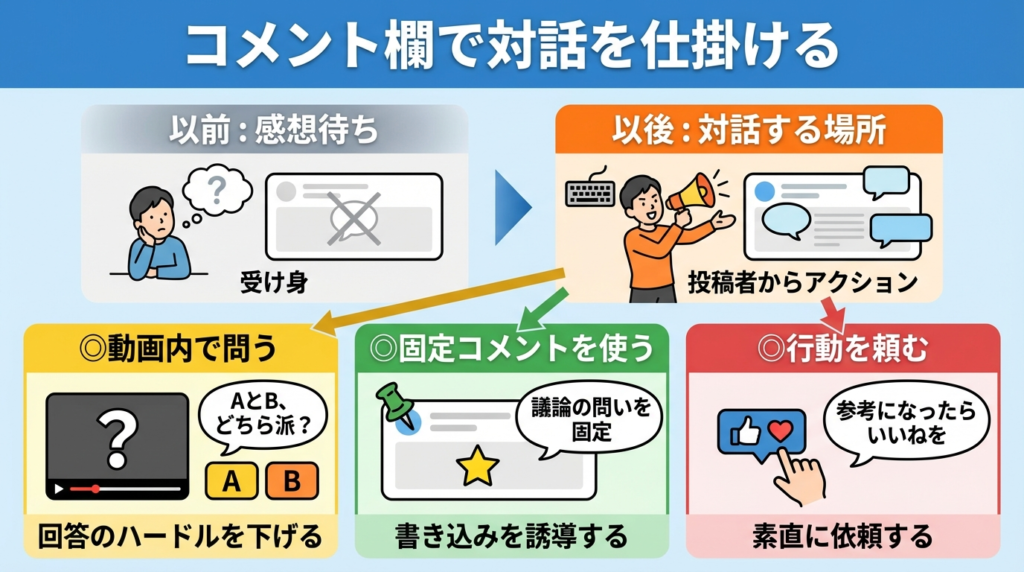 コメント欄で対話を仕掛ける

以前：感想待ち

?

受け身

以後：対話する場所

投稿者からアクション

◎動画内で問う

?

AとB、どちら派？

A

B

回答のハードルを下げる

◎固定コメントを使う

議論の問いを固定

書き込みを誘導する

◎行動を頼む

参考になったらいいねを

素直に依頼する