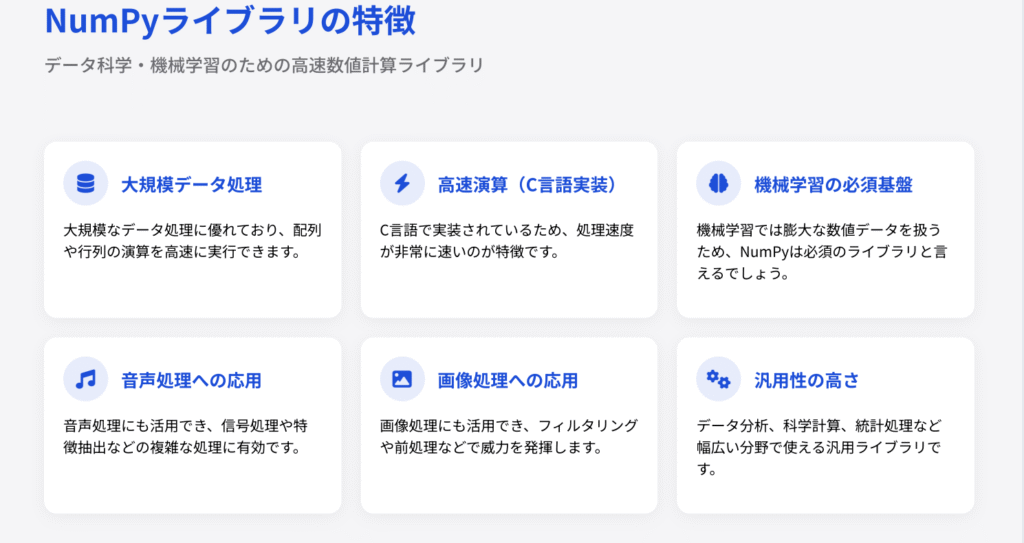 NumPyライブラリの特徴

データ科学・機械学習のための高速数値計算ライブラリ

大規模データ処理

大規模なデータ処理に優れており、配列や行列の演算を高速に実行できます。

高速演算（C言語実装）

C言語で実装されているため、処理速度が非常に速いのが特徴です。

機械学習の必須基盤

機械学習では膨大な数値データを扱うため、NumPyは必須のライブラリと言えるでしょう。

音声処理への応用

音声処理にも活用でき、信号処理や特徴抽出などの複雑な処理に有効です。

画像処理への応用

画像処理にも活用でき、フィルタリングや前処理などで威力を発揮します。

汎用性の高さ

データ分析、科学計算、統計処理など幅広い分野で使える汎用ライブラリです。